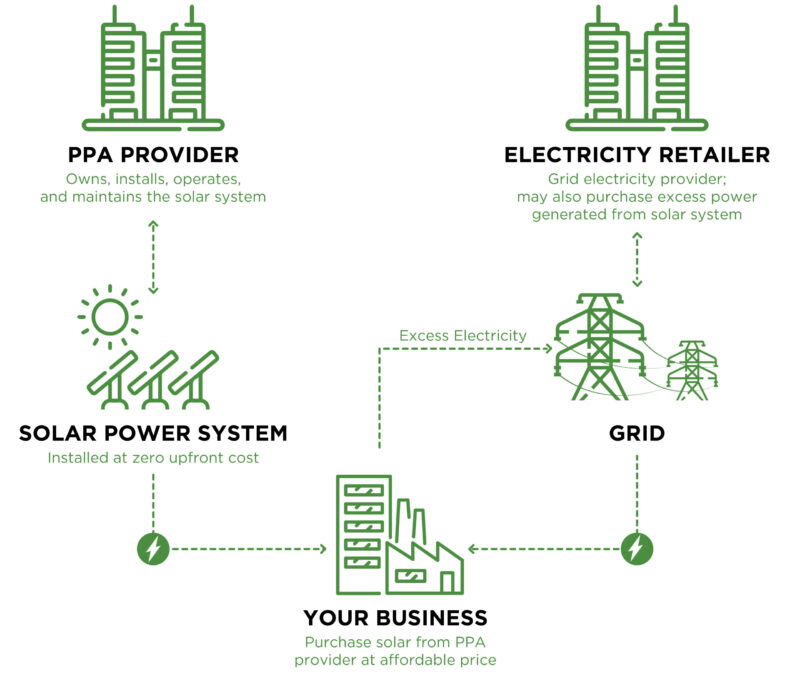 PPA PROVIDER
Owns, installs, operates, and maintains the solar system

ELECTRICITY RETAILER
Grid electricity provider; may also purchase excess power generated from solar system

Excess Electricity

SOLAR POWER SYSTEM
Installed at zero upfront cost

GRID

YOUR BUSINESS
Purchase solar from PPA provider at affordable price